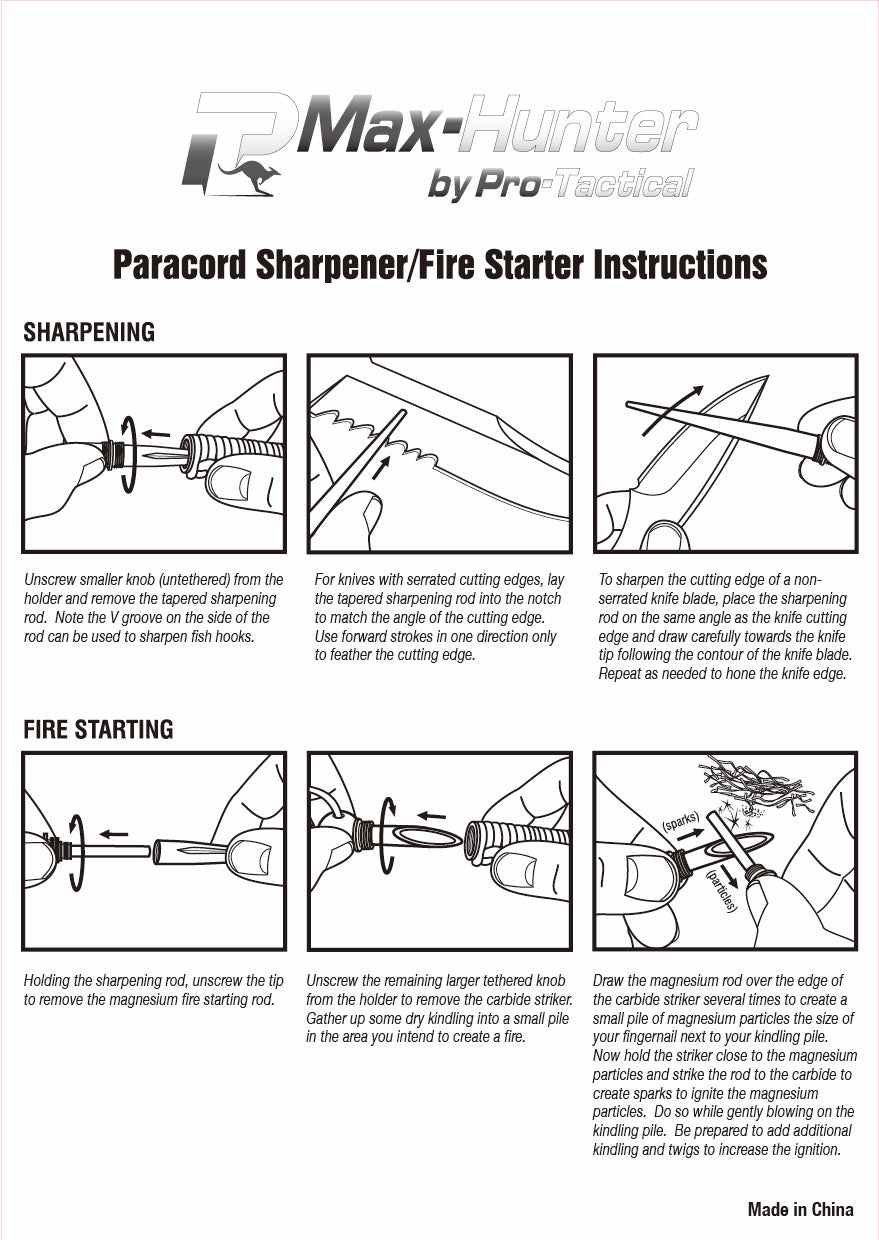 Max-Hunter
by Pro-Tactical

Paracord Sharpener/Fire Starter Instructions

SHARPENING

Unscrew smaller knob (untethered) from the holder and remove the tapered sharpening rod. Note the V groove on the side of the rod can be used to sharpen fish hooks.

For knives with serrated cutting edges, lay the tapered sharpening rod into the notch to match the angle of the cutting edge. Use forward strokes in one direction only to feather the cutting edge.

To sharpen the cutting edge of a non-serrated knife blade, place the sharpening rod on the same angle as the knife cutting edge and draw carefully towards the knife tip following the contour of the knife blade. Repeat as needed to hone the knife edge.

FIRE STARTING

(sparks)
(particles)

Holding the sharpening rod, unscrew the tip to remove the magnesium fire starting rod.

Unscrew the remaining larger tethered knob from the holder to remove the carbide striker. Gather up some dry kindling into a small pile in the area you intend to create a fire.

Draw the magnesium rod over the edge of the carbide striker several times to create a small pile of magnesium particles the size of your fingernail next to your kindling pile. Now hold the striker close to the magnesium particles and strike the rod to the carbide to create sparks to ignite the magnesium particles. Do so while gently blowing on the kindling pile. Be prepared to add additional kindling and twigs to increase the ignition.

Made in China