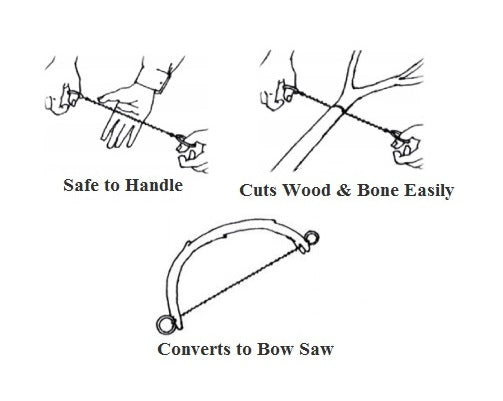 Safe to Handle

Cuts Wood & Bone Easily

Converts to Bow Saw